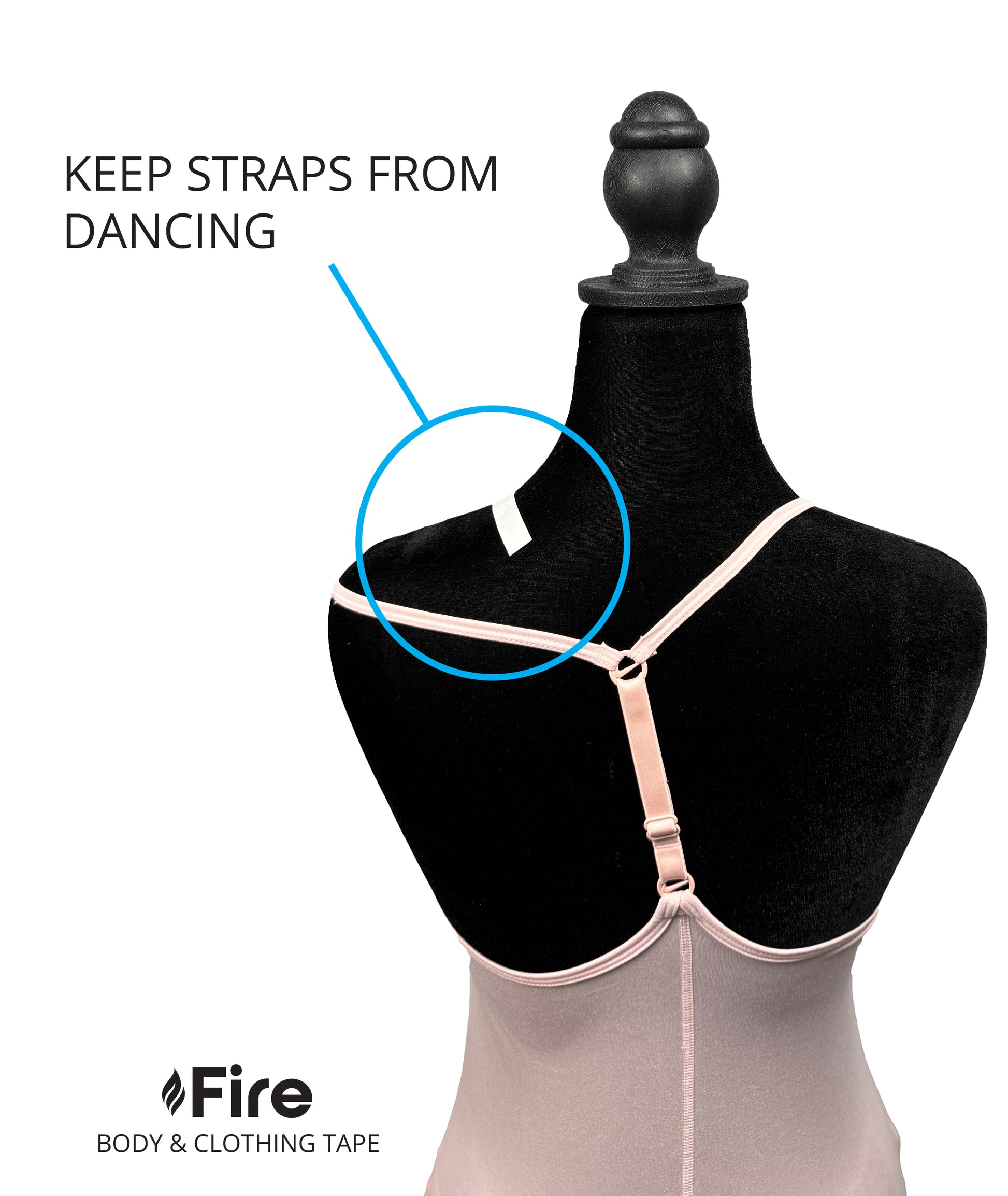 KEEP STRAPS FROM DANCING

Fire
BODY & CLOTHING TAPE